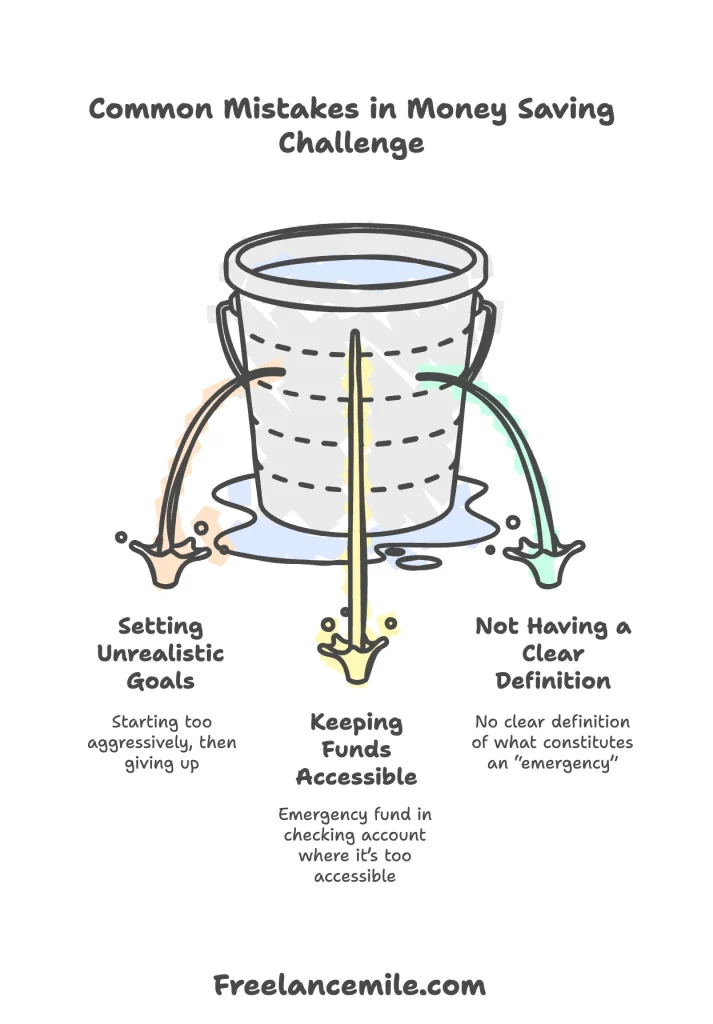 Common Mistakes in Money Saving Challenge

Setting Unrealistic Goals

Starting too aggressively, then giving up

Keeping Funds Accessible

Emergency fund in checking account where it's too accessible

Not Having a Clear Definition

No clear definition of what constitutes an "emergency"

Freelancemile.com